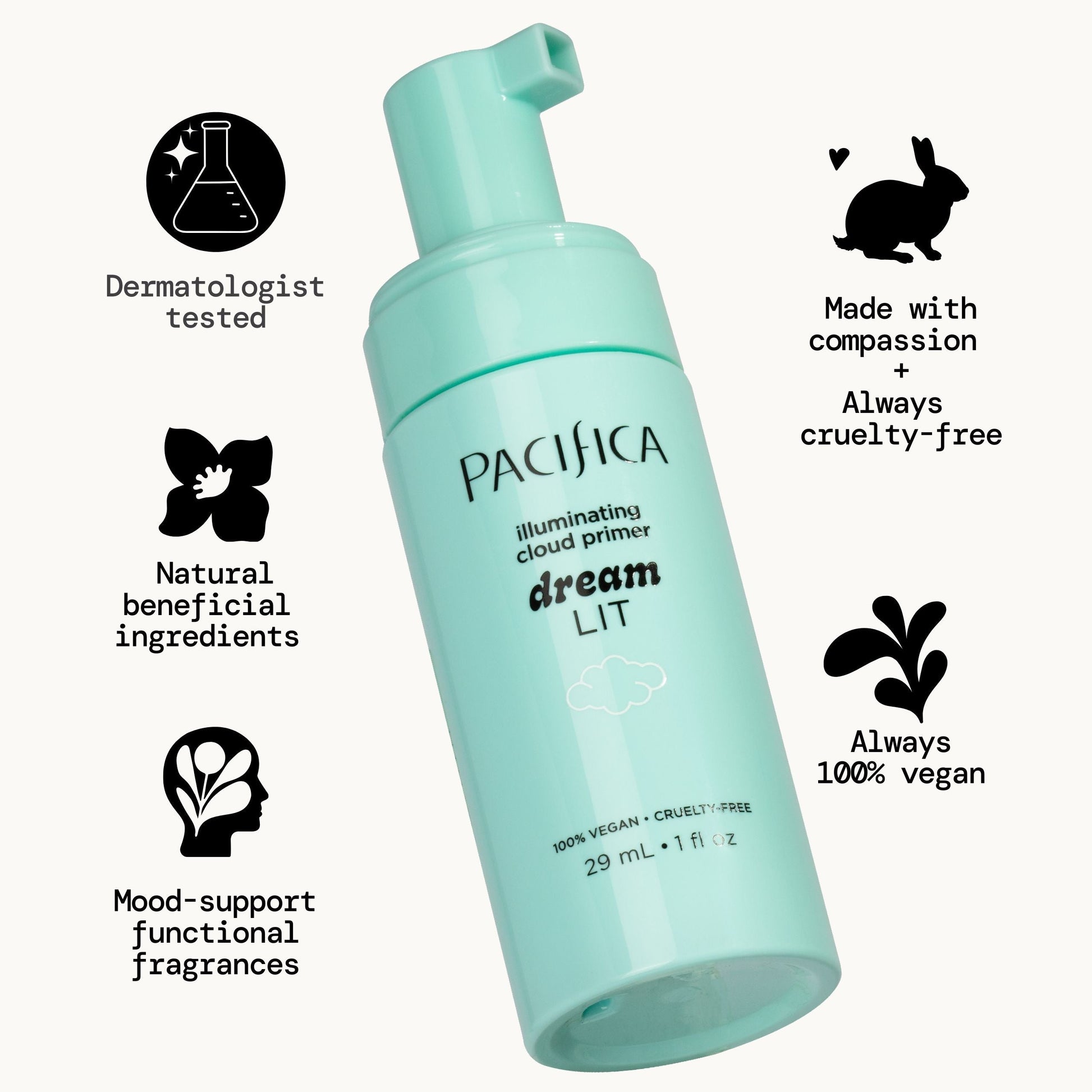 Dermatologist tested

Natural beneficial ingredients

Mood-support functional fragrances

PACIFICA

illuminating cloud primer

dream LIT

100% VEGAN • CRUELTY-FREE

29 mL • 1 fl oz

Made with compassion + Always cruelty-free

Always 100% vegan