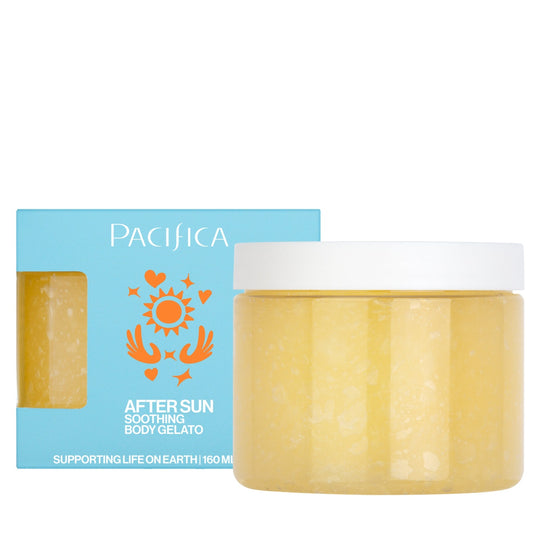 PACIFICA

AFTER SUN
SOOTHING
BODY GELATO

SUPPORTING LIFE ON EARTH | 160 ML